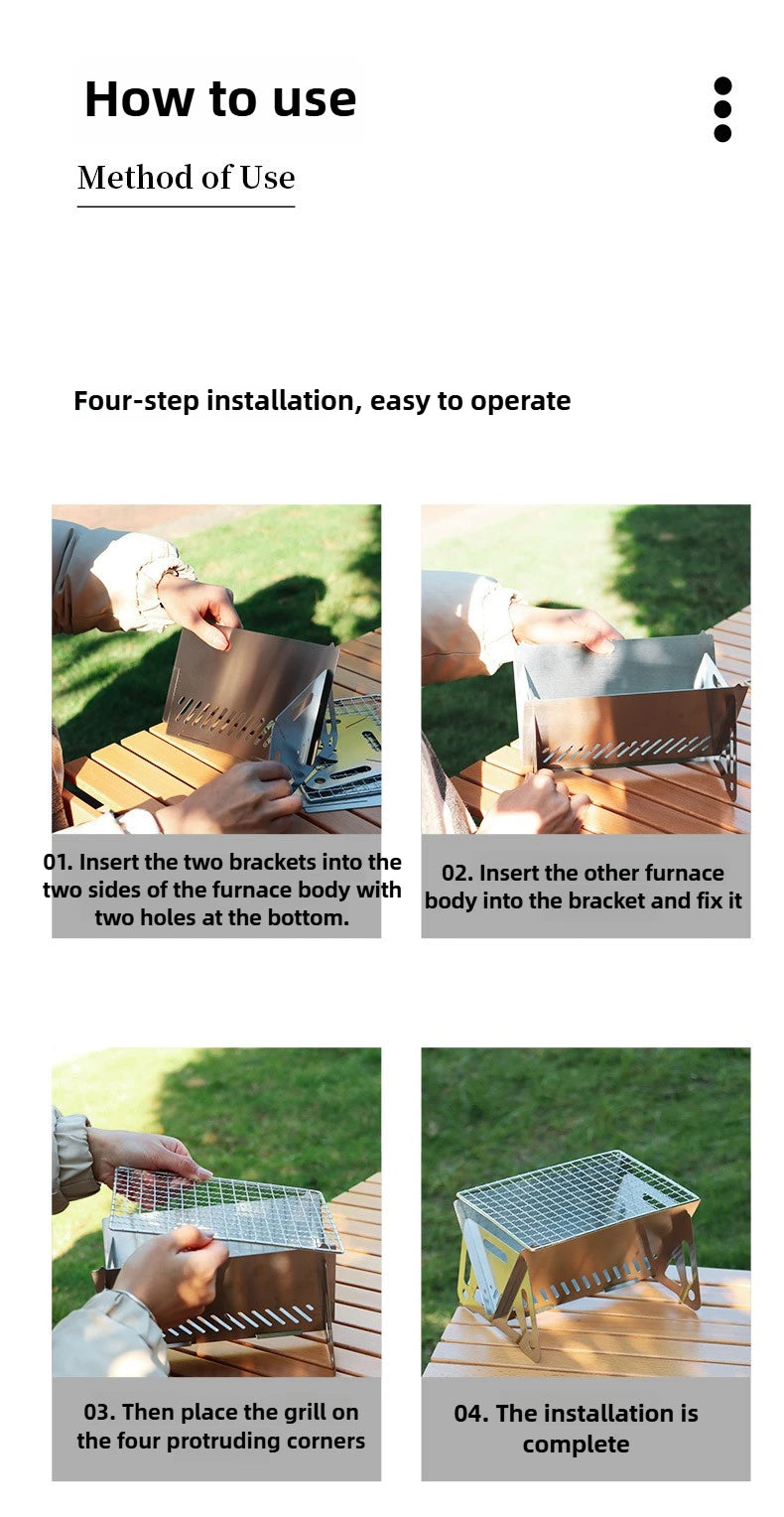 How to use

Method of Use

Four-step installation, easy to operate

01. Insert the two brackets into the two sides of the furnace body with two holes at the bottom.

02. Insert the other furnace body into the bracket and fix it

03. Then place the grill on the four protruding corners

04. The installation is complete